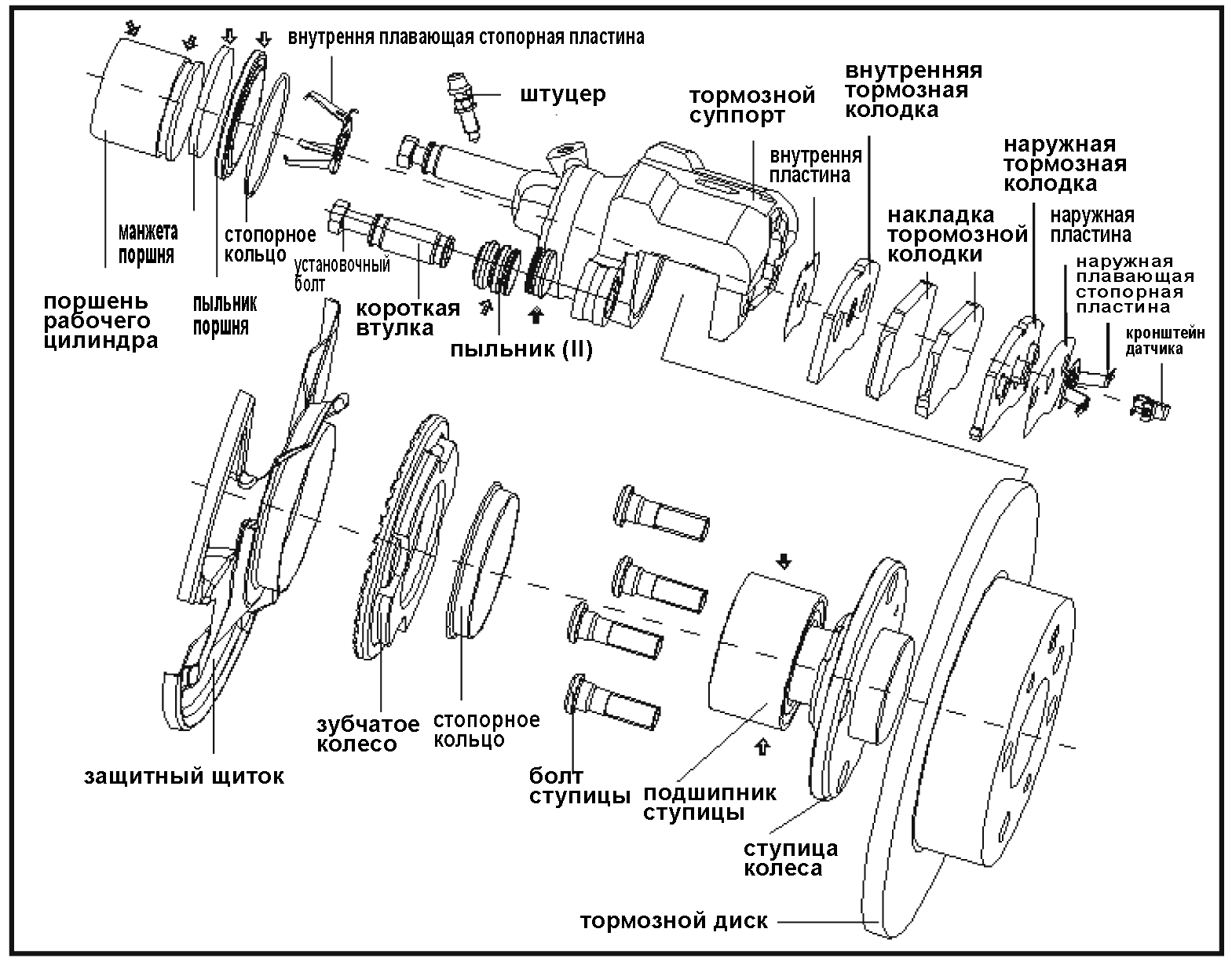 внутрення плавающая стопорная пластина

штуцер

тормозной суппорт

внутренняя тормозная колодка

внутрення пластина

наружная тормозная колодка

накладка торомозной колодки

наружная пластина

наружная плавающая стопорная пластина

кронштейн датчика

манжета поршня

стопорное кольцо

установочный болт

поршень рабочего цилиндра

пыльник поршня

короткая втулка

пыльник (II)

зубчатое колесо

стопорное кольцо

защитный щиток

болт ступицы

подшипник ступицы

ступица колеса

тормозной диск