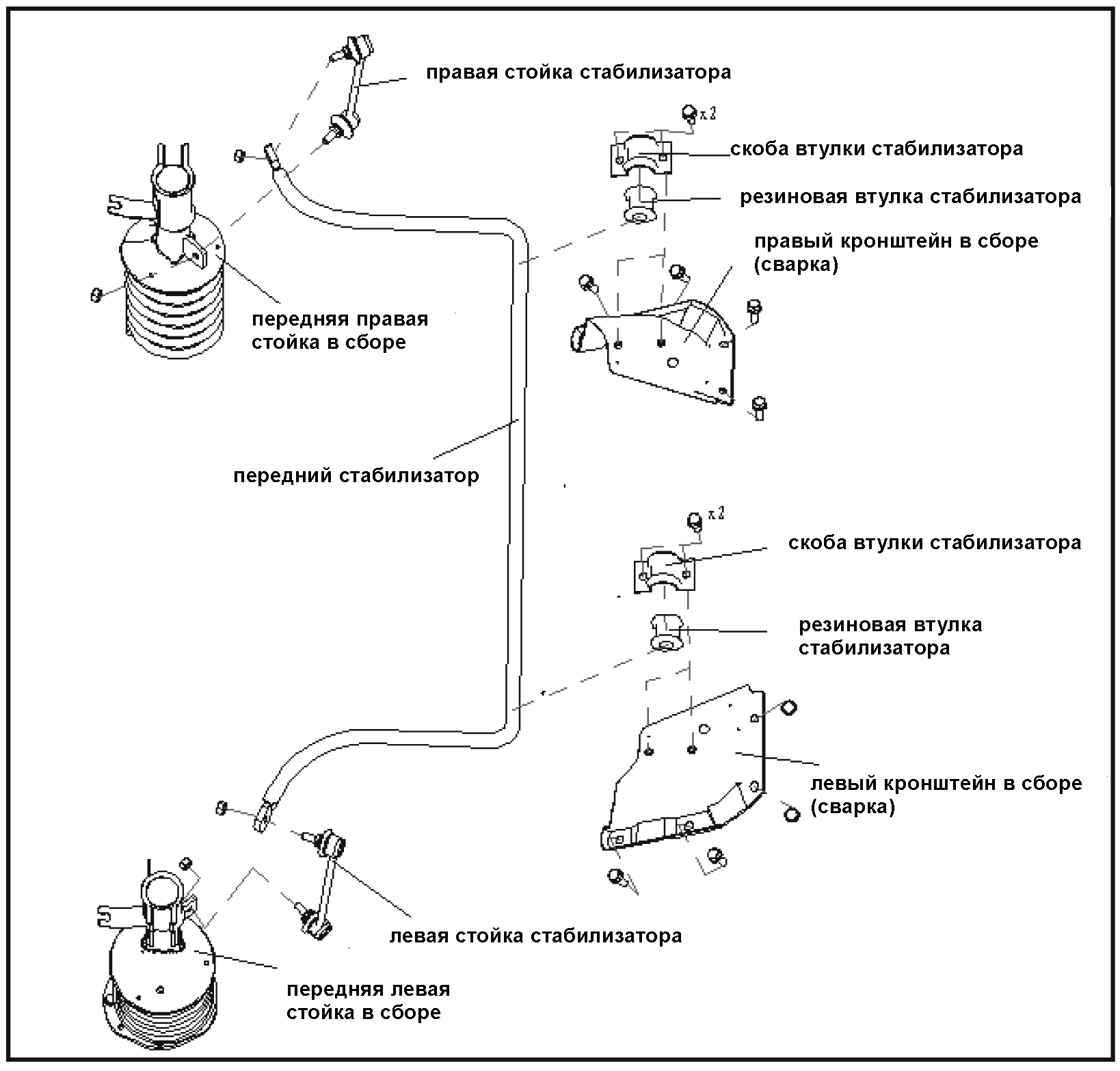 правая стойка стабилизатора

x 2

скоба втулки стабилизатора

резиновая втулка стабилизатора

правый кронштейн в сборе (сварка)

передняя правая стойка в сборе

передний стабилизатор

x 2

скоба втулки стабилизатора

резиновая втулка стабилизатора

левый кронштейн в сборе (сварка)

левая стойка стабилизатора

передняя левая стойка в сборе