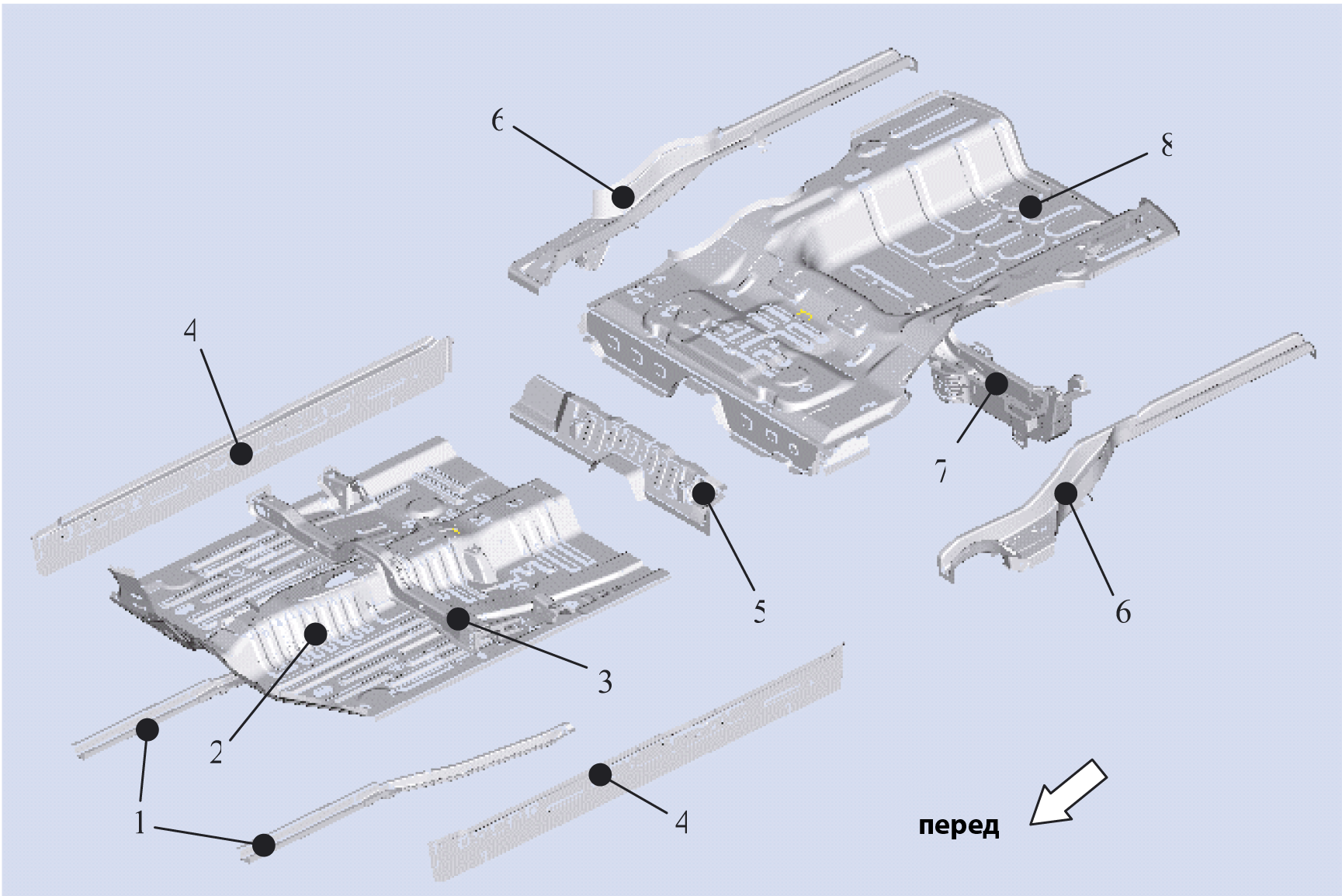 6
8
4
7
5
6
3
2
1
4
перед