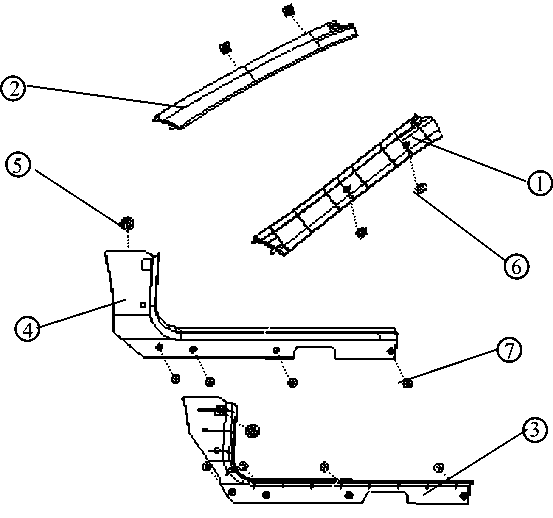 2
5
1
6
4
7
3