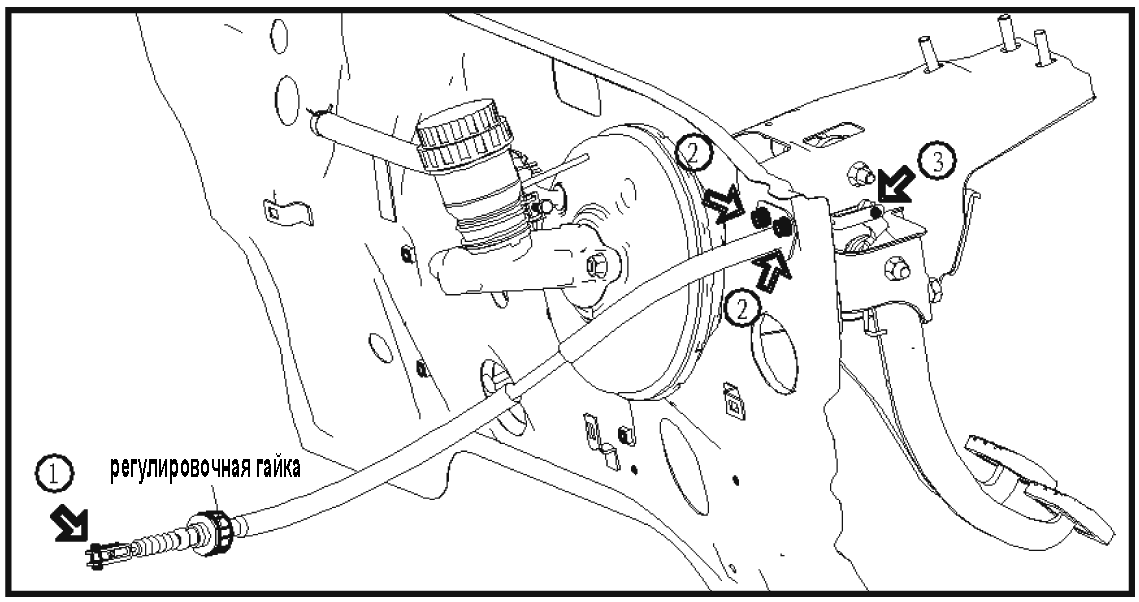 2

3

2

1

регулировочная гайка