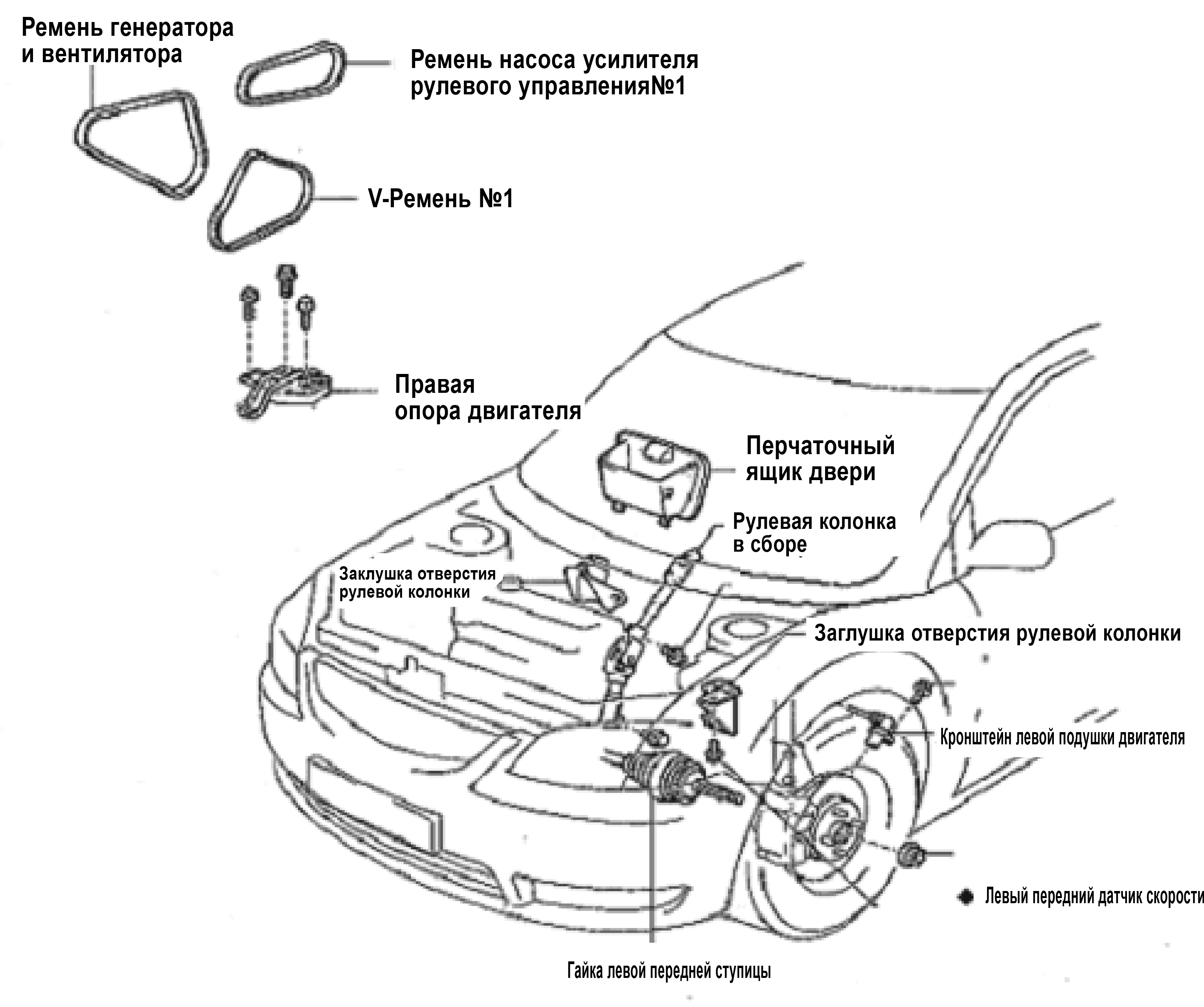 Ремень генератора и вентилятора

Ремень насоса усилителя рулевого управления№1

V-Ремень №1

Правая опора двигателя

Перчаточный ящик двери

Рулевая колонка в сборе

Заклушка отверстия рулевой колонки

Заглушка отверстия рулевой колонки

Кронштейн левой подушки двигателя

Левый передний датчик скорости

Гайка левой передней ступицы