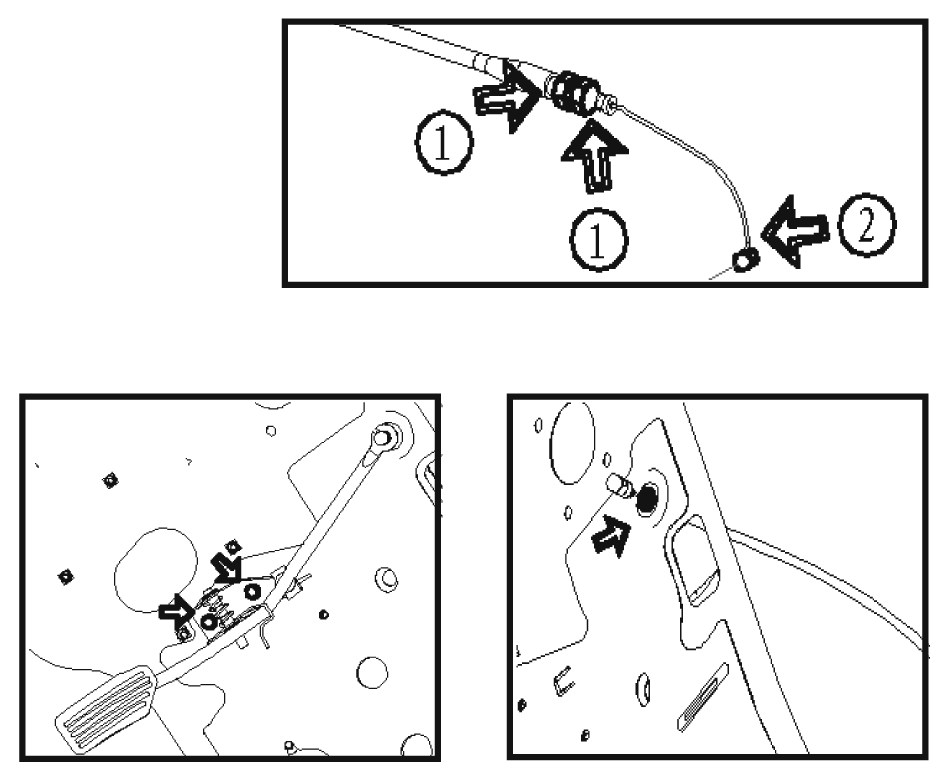 1
1
2