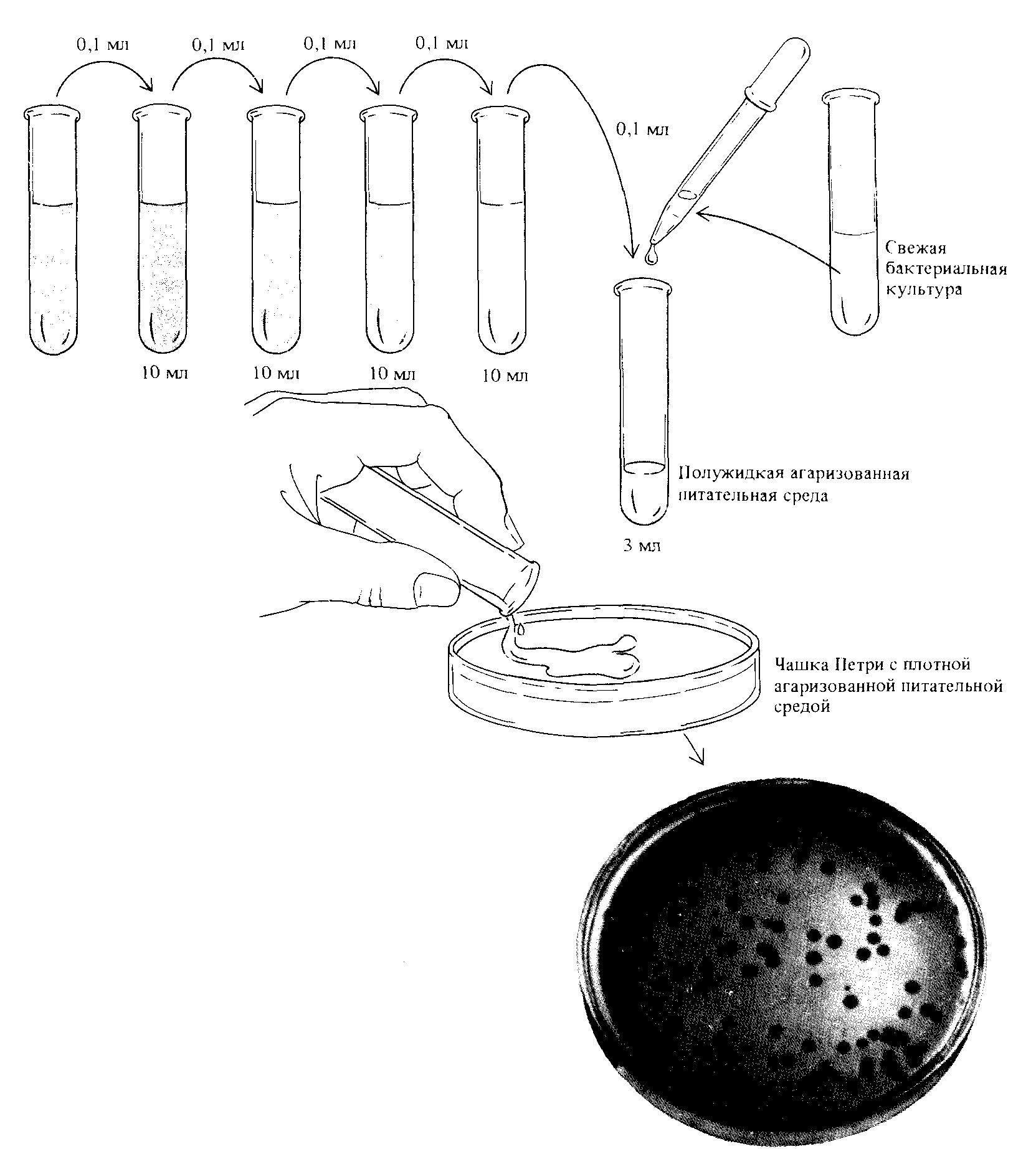 0,1 мл
0,1 мл
0,1 мл
0,1 мл
0,1 мл

10 мл
10 мл
10 мл
10 мл

Свежая бактериальная культура

Полужидкая агаризованная питательная среда

3 мл

Чашка Петри с плотной агаризованной питательной средой