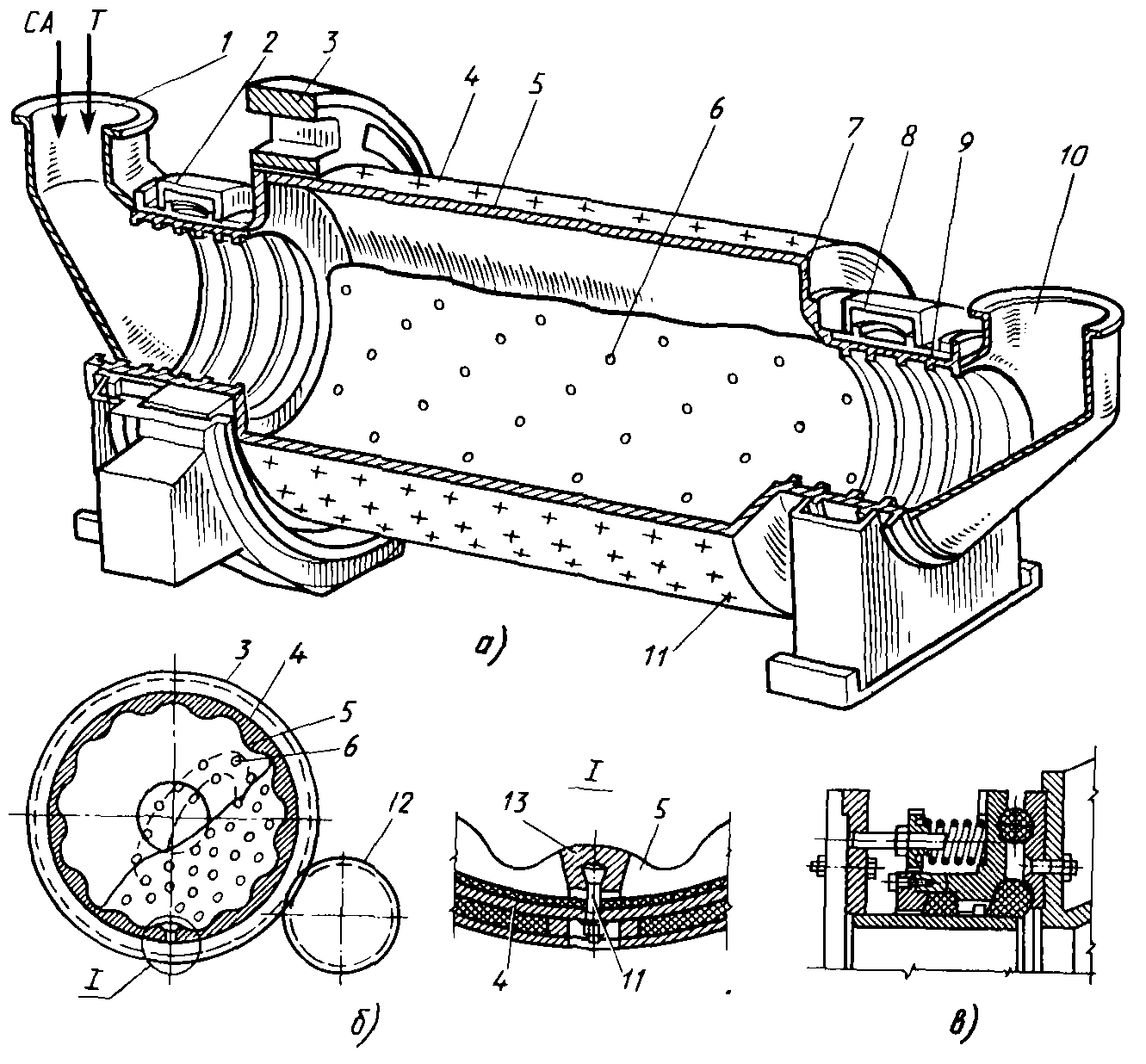 СА Т 1 2 3 4 5 6 7 8 9 10

11

а)

3 4 5 6

12

I

б)

I

13 5

4 11

в)