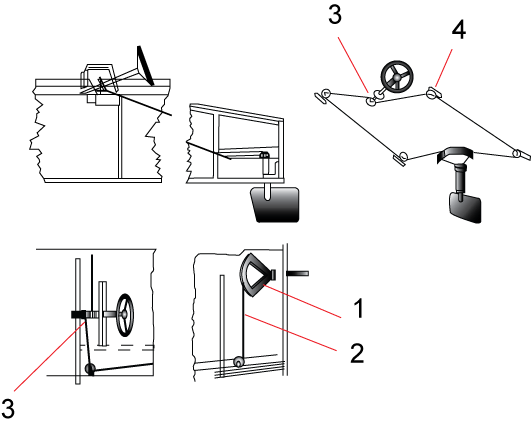 3
4
1
2
3