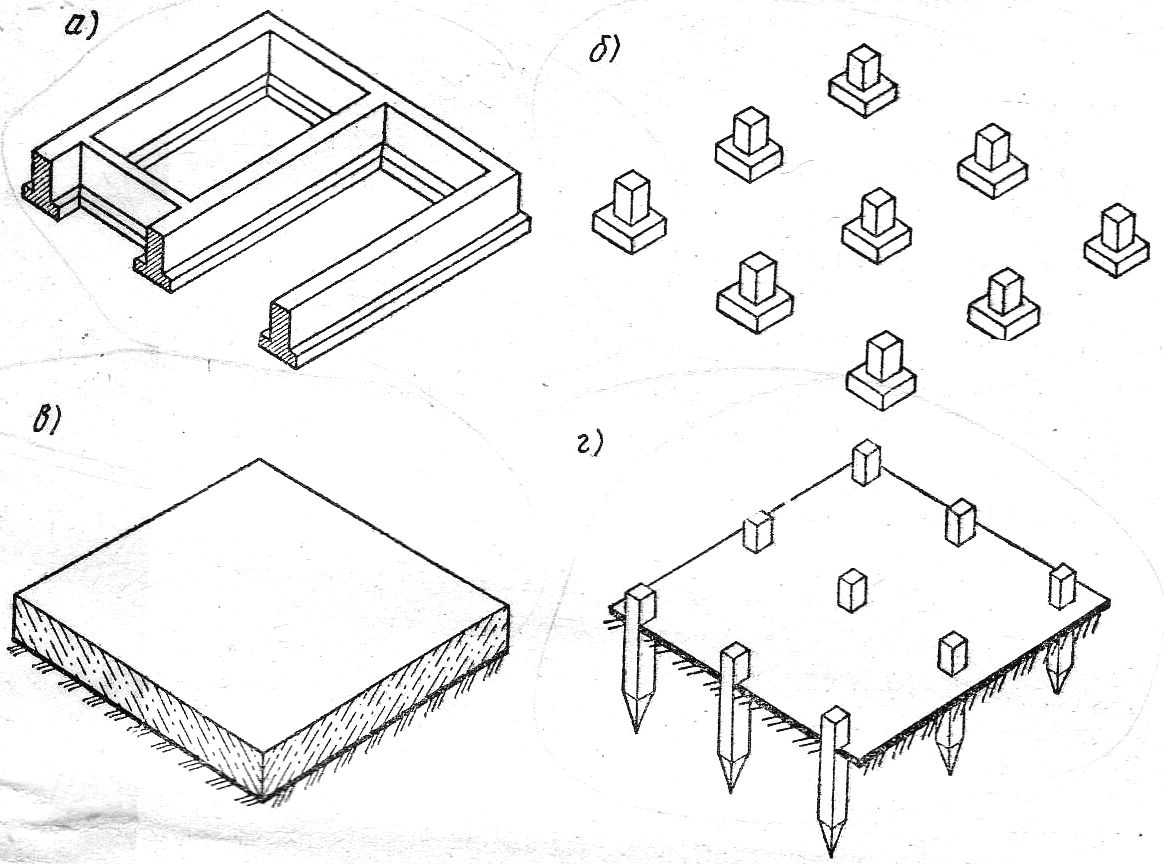 а)

б)

в)

г)