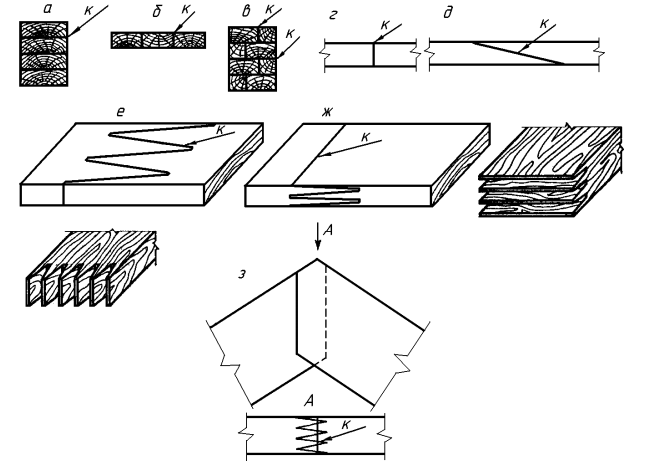 а к б к в к к г к д к

е к ж к

А
з

А
к