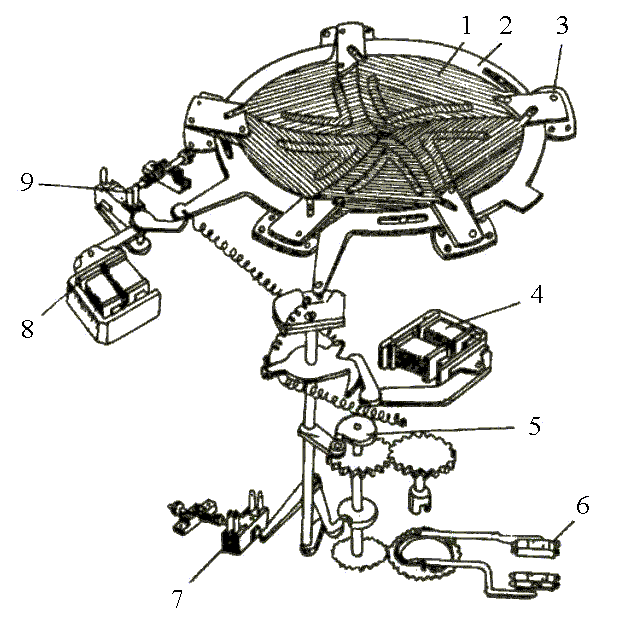 1
2
3
9
8
4
5
6
7