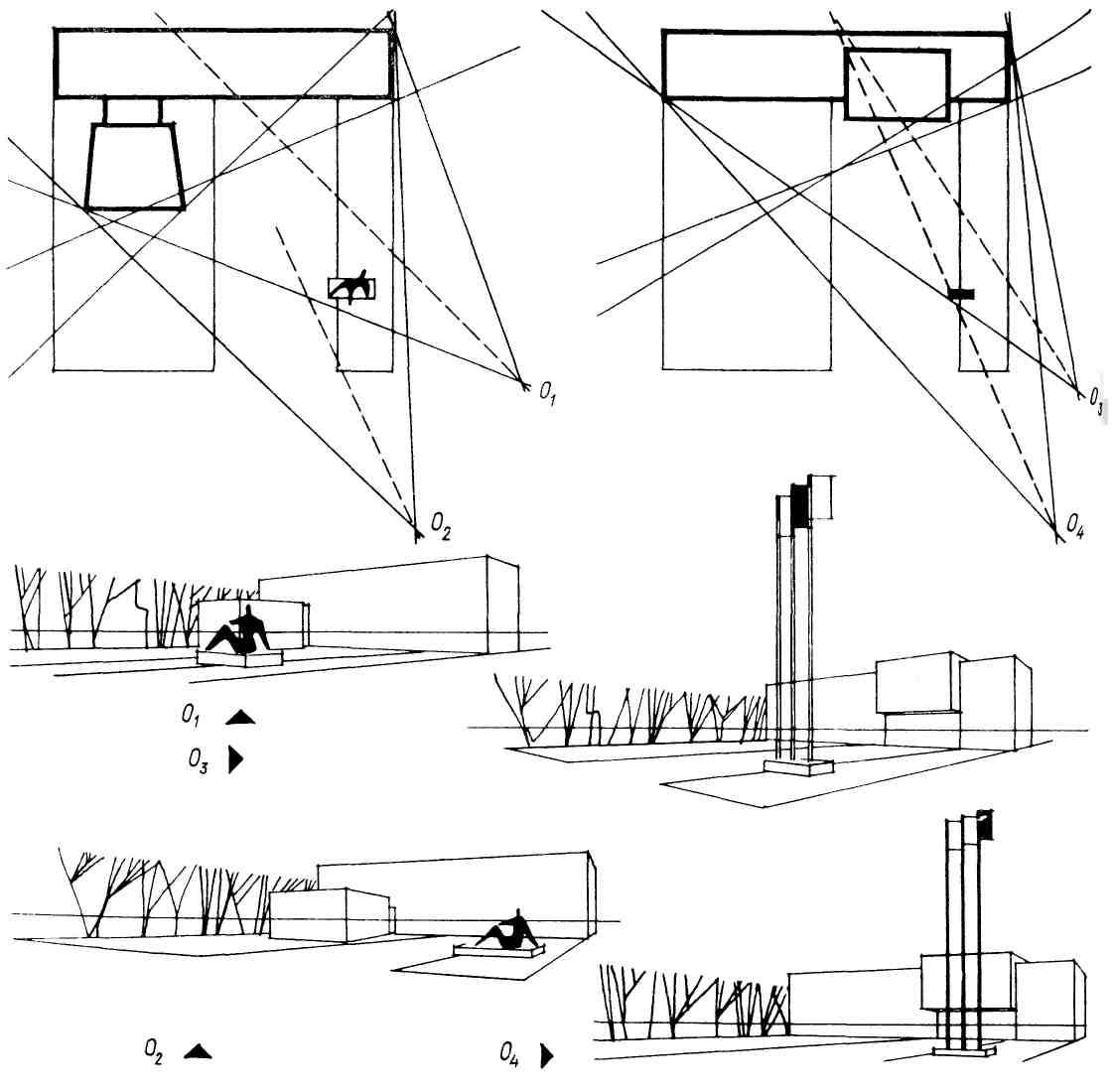 $O_1$

$O_2$

$O_3$

$O_4$

$O_1$

$O_3$

$O_2$

$O_4$