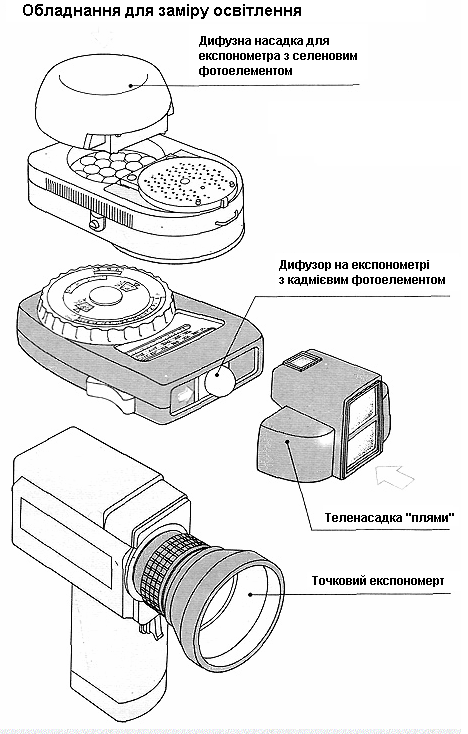 Обладнання для заміру освітлення

Дифузна насадка для експонометра з селеновим фотоелементом

Дифузор на експонометрі з кадмієвим фотоелементом

Теленасадка "плями"

Точковий експономерт