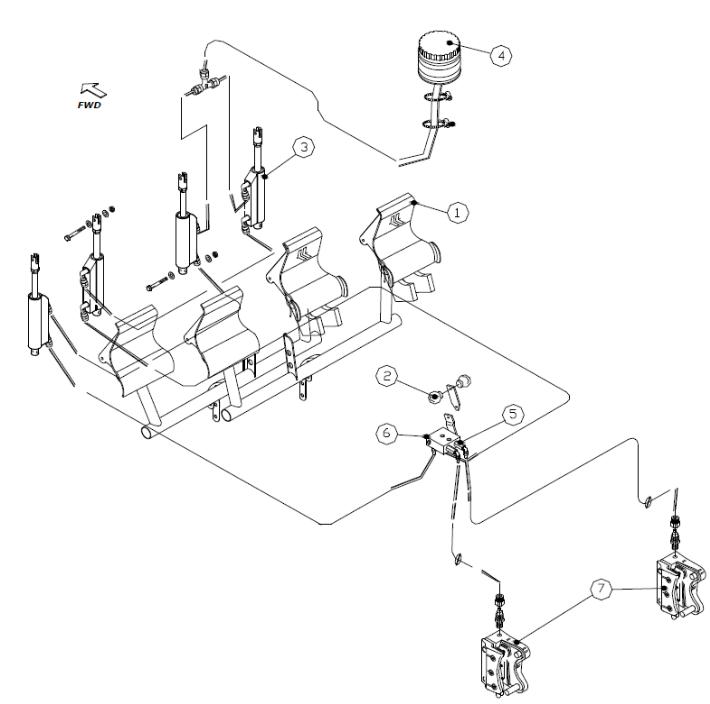 FWD
4
3
1
2
5
6
7