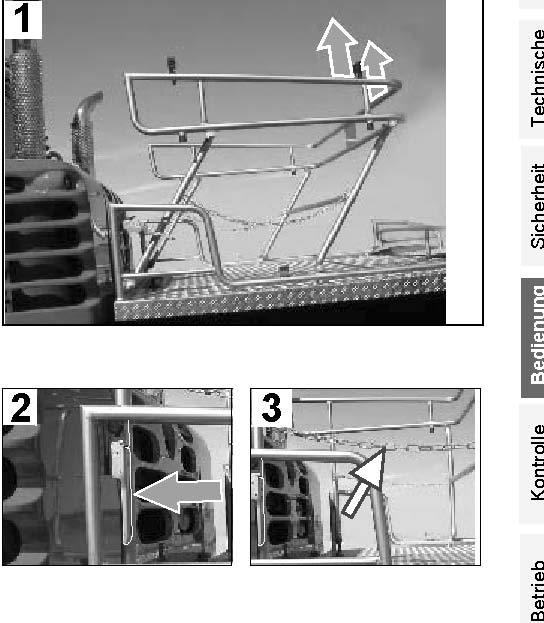 1

2

3

Technische

Sicherheit

Bedienung

Kontrolle

Betrieb