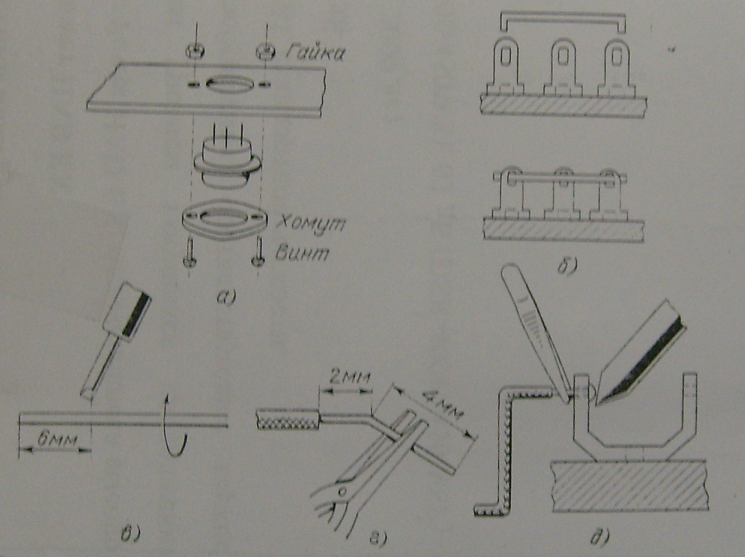 Гайка

Хомут
Винт

а)

б)

6мм

в)

2мм
4мм

г)

д)