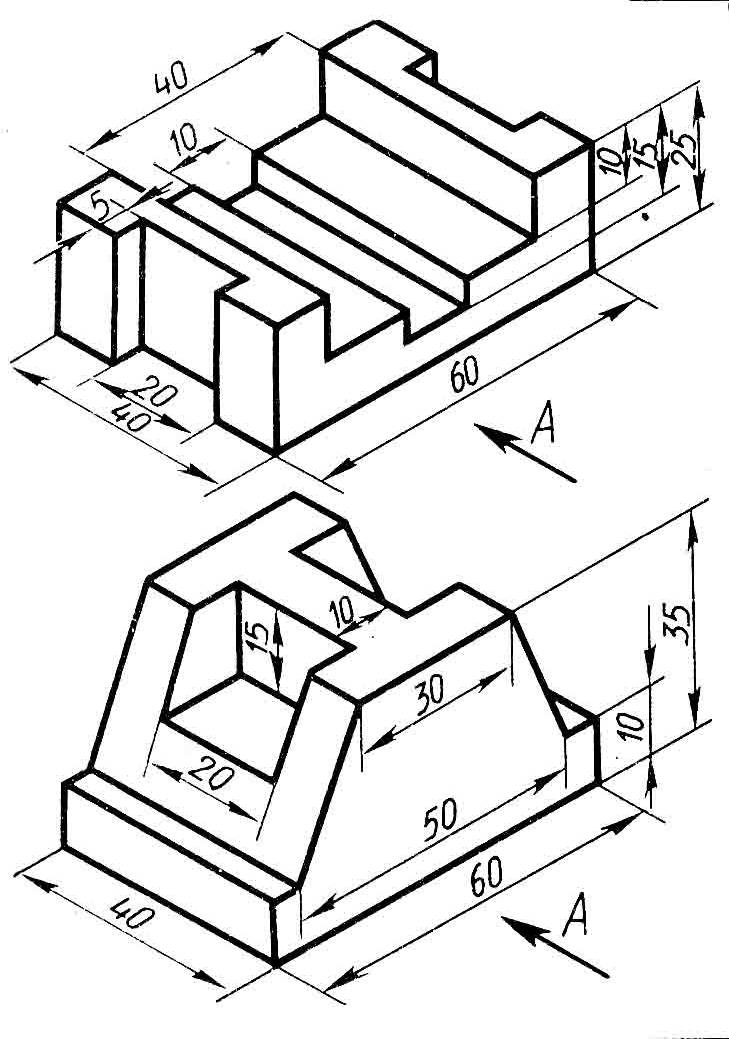 40
10
5
10
15
25
20
40
60
A
15
10
30
35
10
20
50
60
40
A