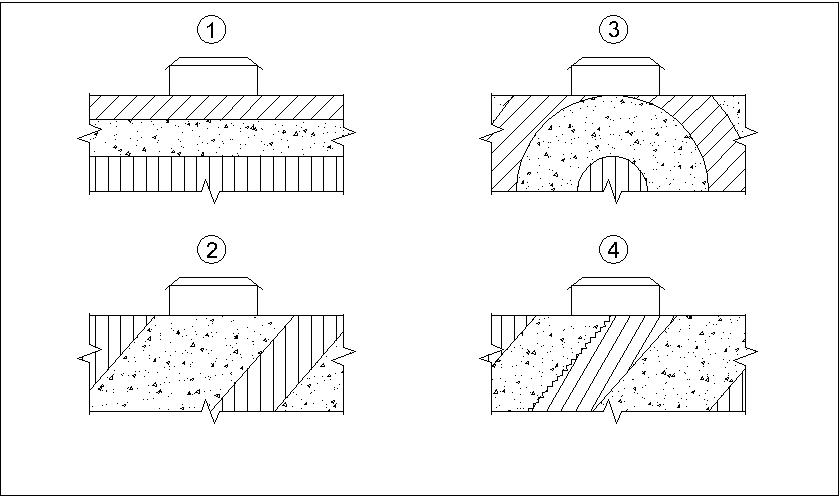 1

3

2

4