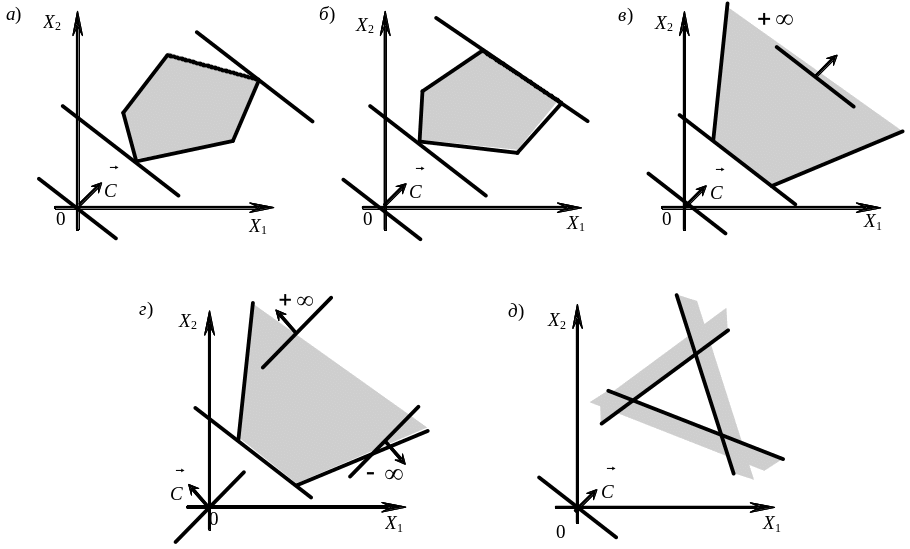 а)
$X_2$
$\vec{C}$
0
$X_1$

б)
$X_2$
$\vec{C}$
0
$X_1$

в)
$X_2$
$+\infty$
$\vec{C}$
0
$X_1$

г)
$X_2$
$+\infty$
$-\infty$
$\vec{C}$
0
$X_1$

д)
$X_2$
$\vec{C}$
0
$X_1$