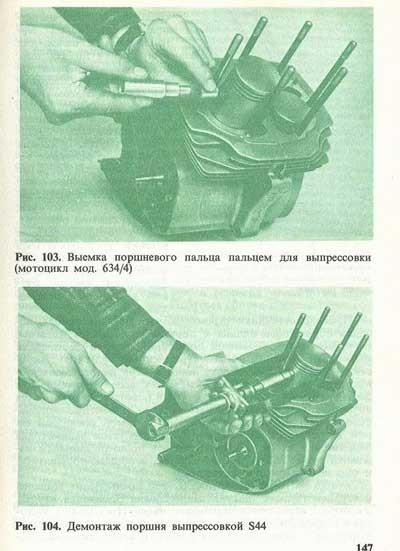 Рис. 103. Выемка поршневого пальца пальцем для выпрессовки (мотоцикл мод. 634/4)

Рис. 104. Демонтаж поршня выпрессовкой S44

147