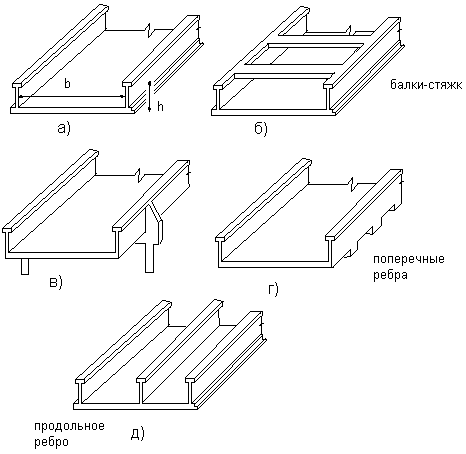 b
h
а)
б)
балки-стяжк
в)
г)
поперечные ребра
продольное ребро
д)