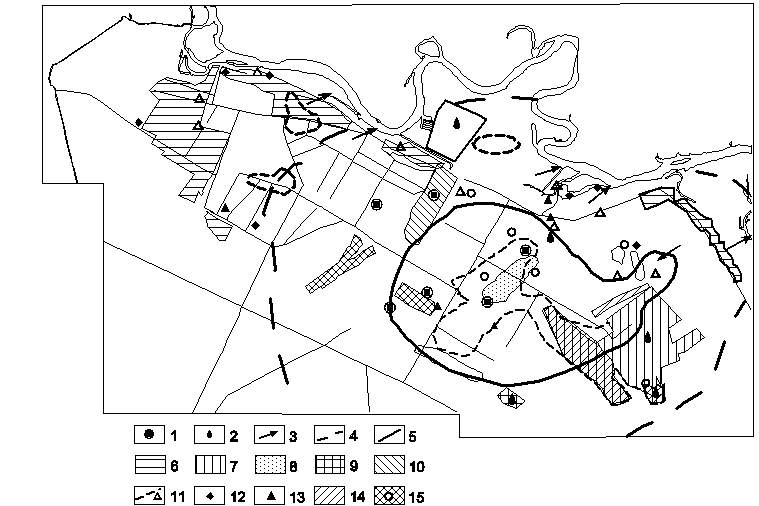 1
2
3
4
5
6
7
8
9
10
11
12
13
14
15