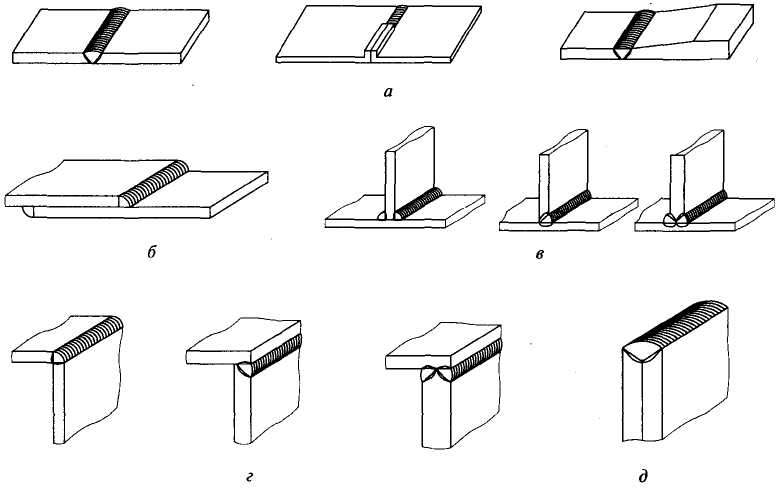 а

б

в

г

д