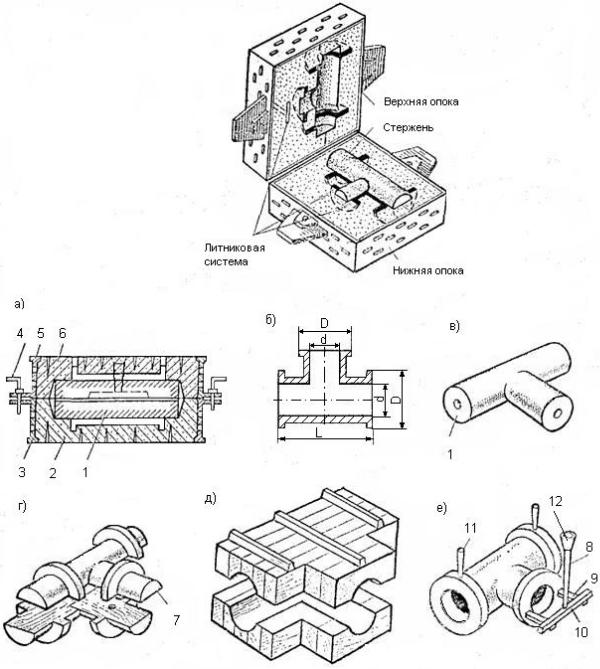 Верхняя опока

Стержень

Литниковая система

Нижняя опока

а)

4 5 6

3 2 1

б)

D

d

d

D

L

в)

1

г)

7

д)

е)

11

12

8

9

10