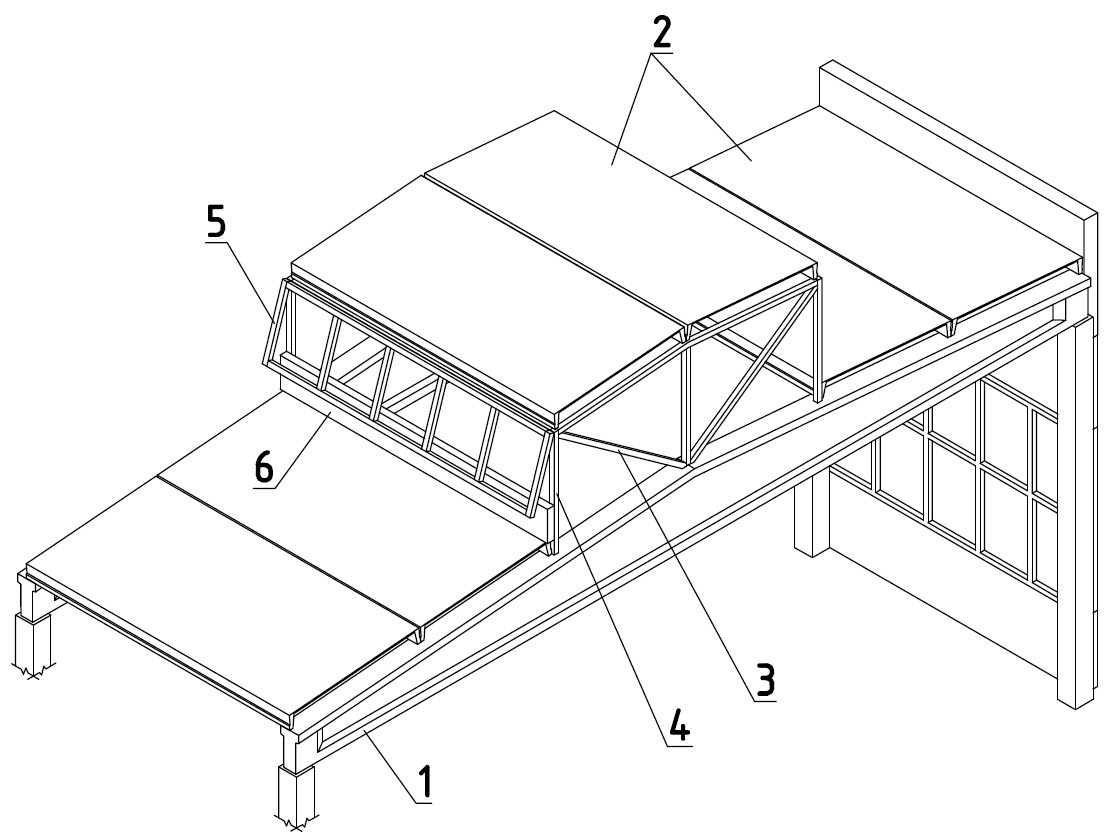 2
5
6
3
4
1