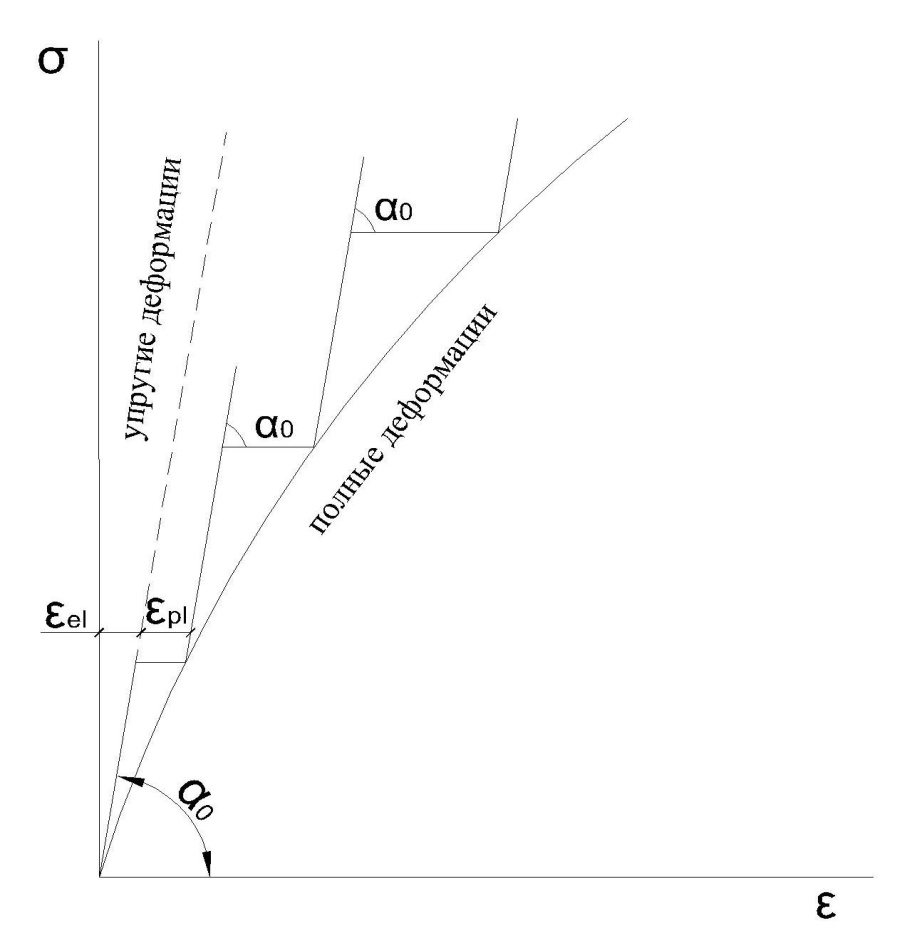 $\sigma$

упругие деформации

$\alpha_0$

$\alpha_0$

полные деформации

$\varepsilon_{el}$ $\varepsilon_{pl}$

$\alpha_0$

$\varepsilon$