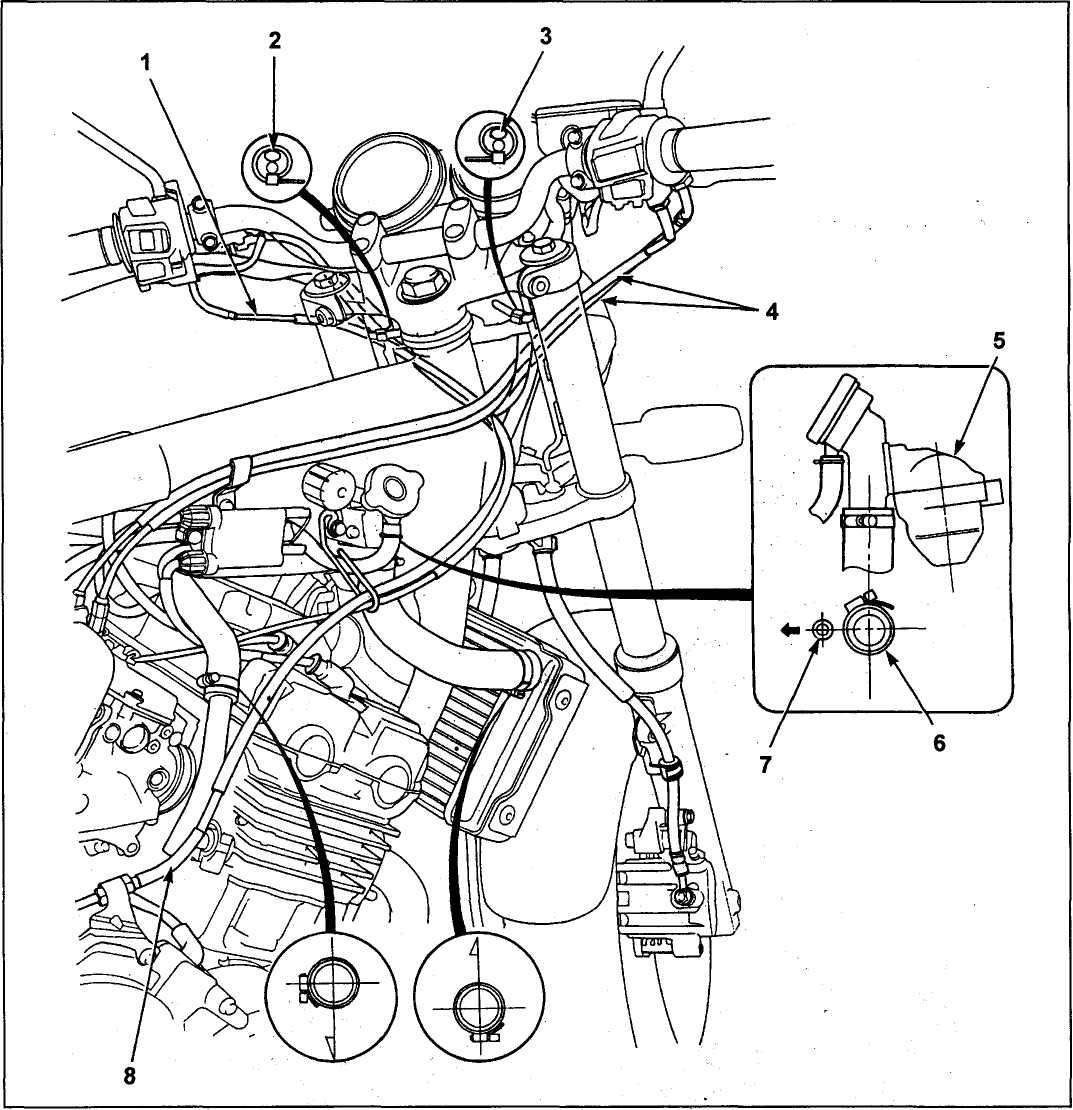 1
2
3
4
5
6
7
8