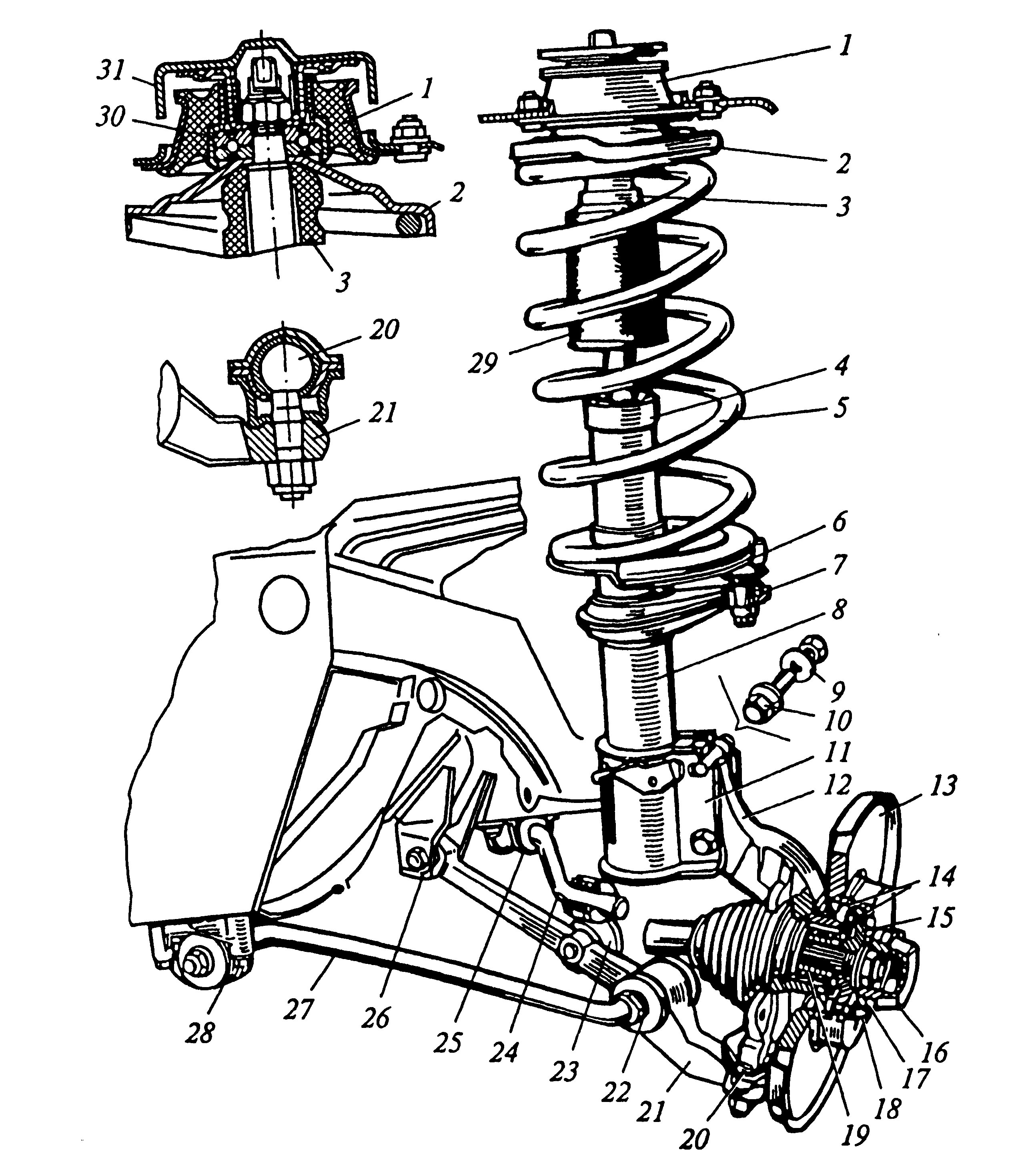 31
1
30
2
3
20
21
1
2
3
29
4
5
6
7
8
9
10
11
12
13
14
15
16
17
18
19
20
21
22
23
24
25
26
27
28