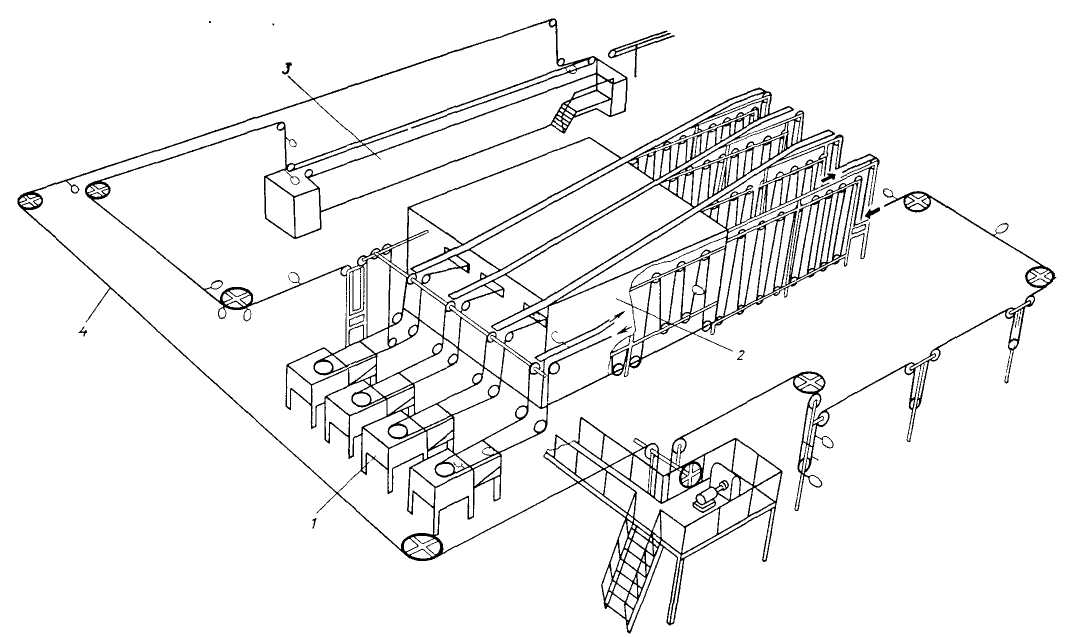 3
4
2
1