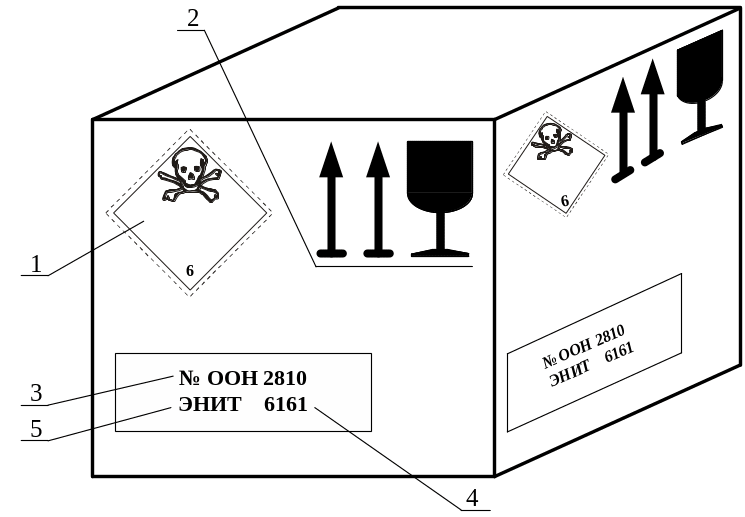 2

6

6

1

№ ООН 2810
ЭНИТ 6161

№ ООН 2810
ЭНИТ 6161

3

5

4