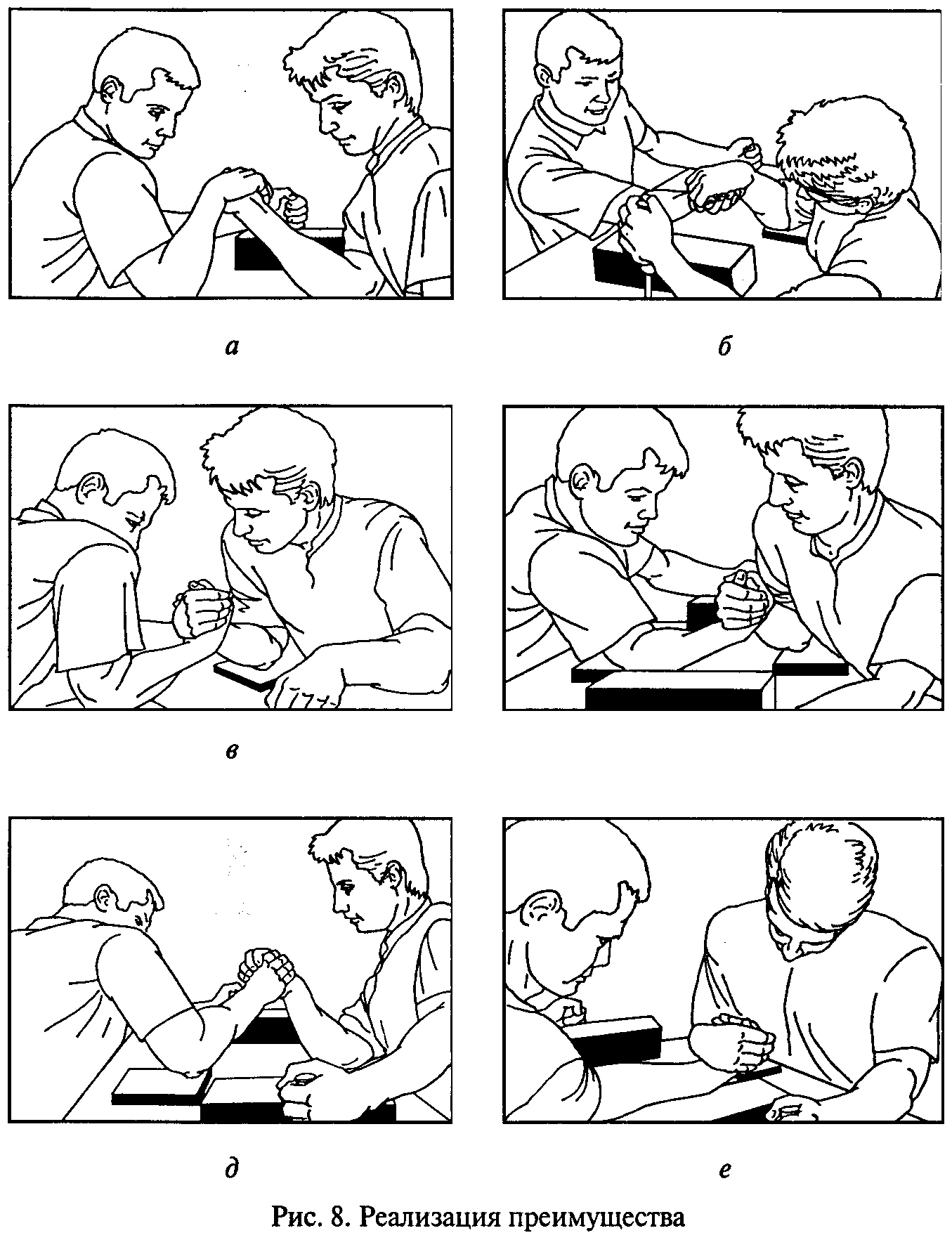 а

б

в

д

е

Рис. 8. Реализация преимущества