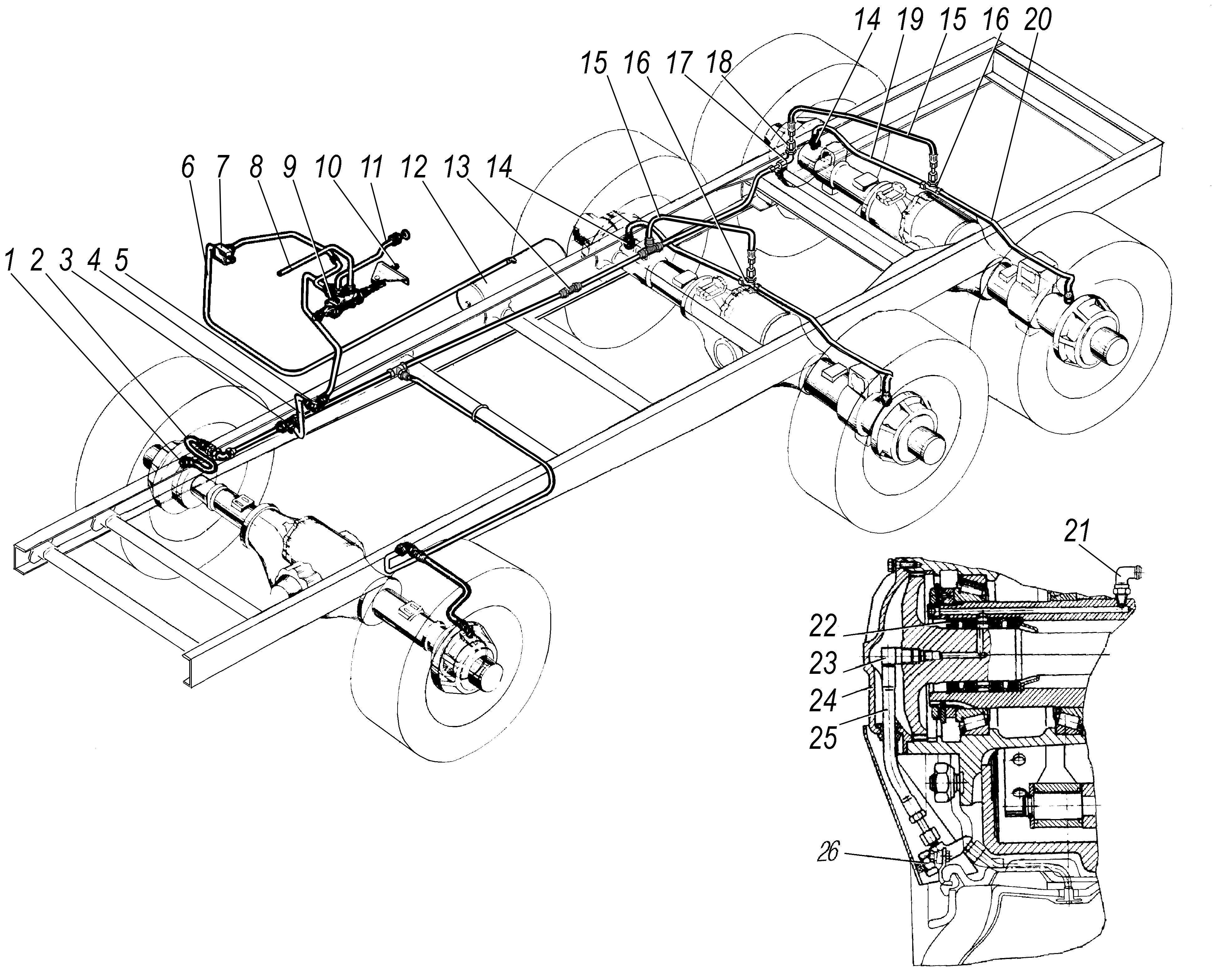 14 19 15 16 20
15 16 17 18
6 7 8 9 10 11 12 13 14
1 2 3 4 5
21
22
23
24
25
26