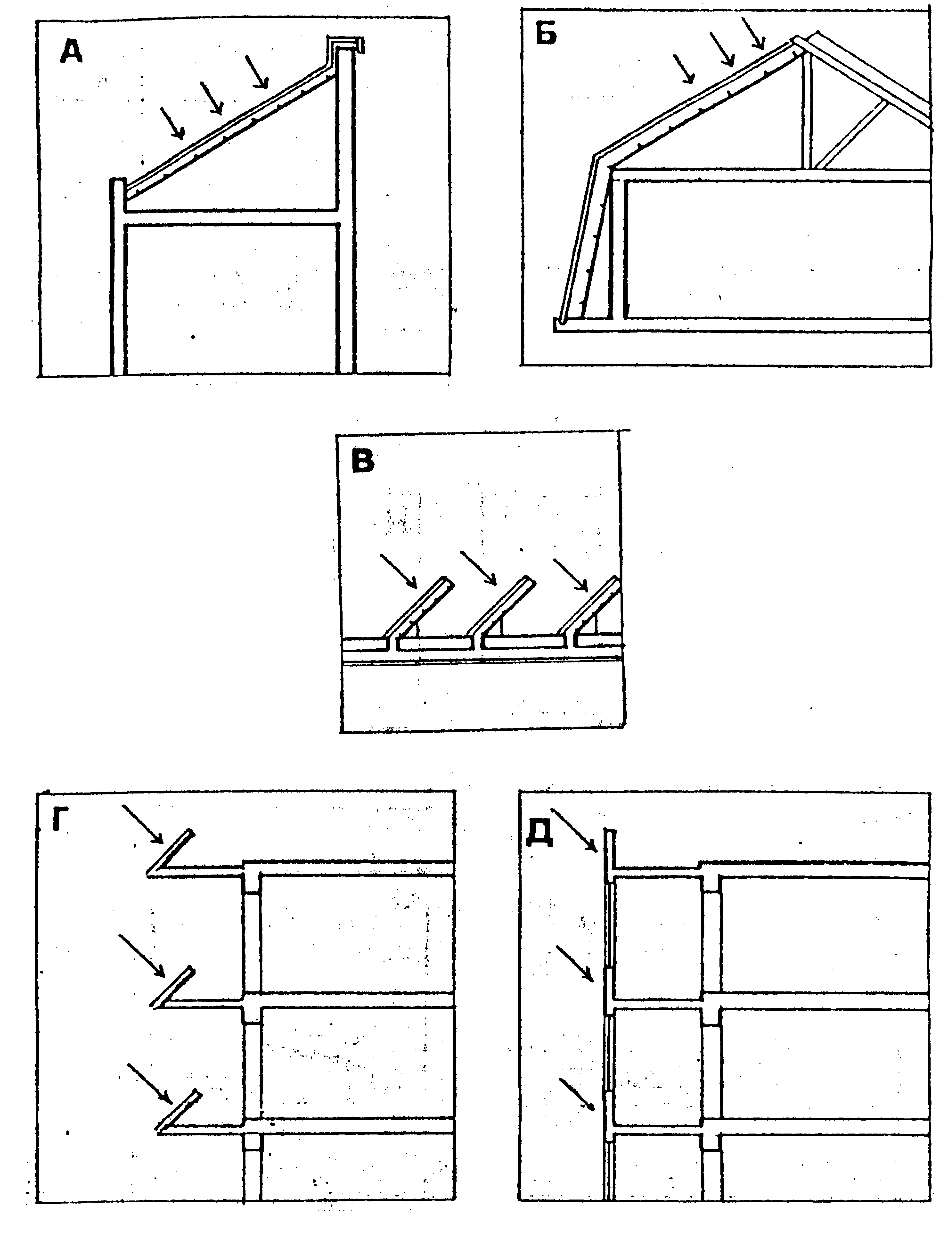 А

Б

В

Г

Д