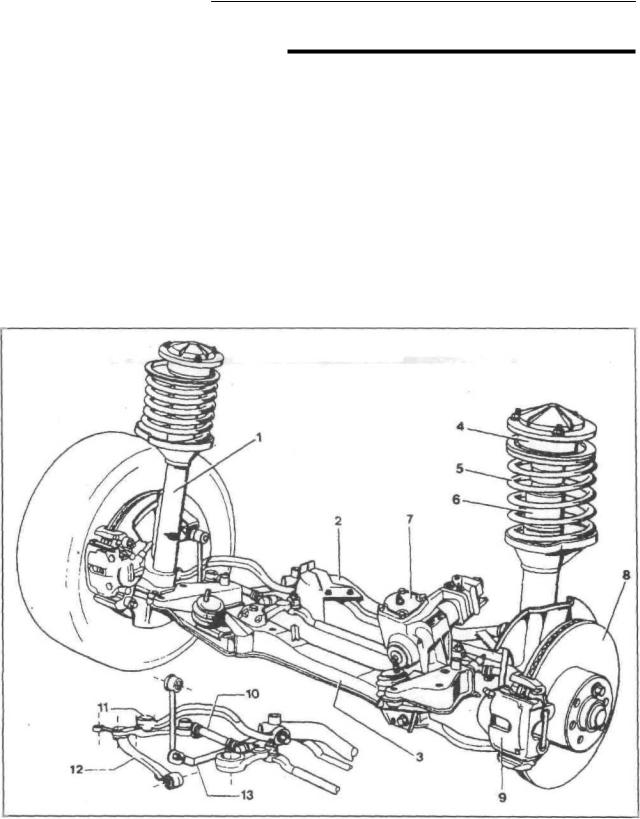 1
2
7
4
5
6
8
10
11
12
13
3
9