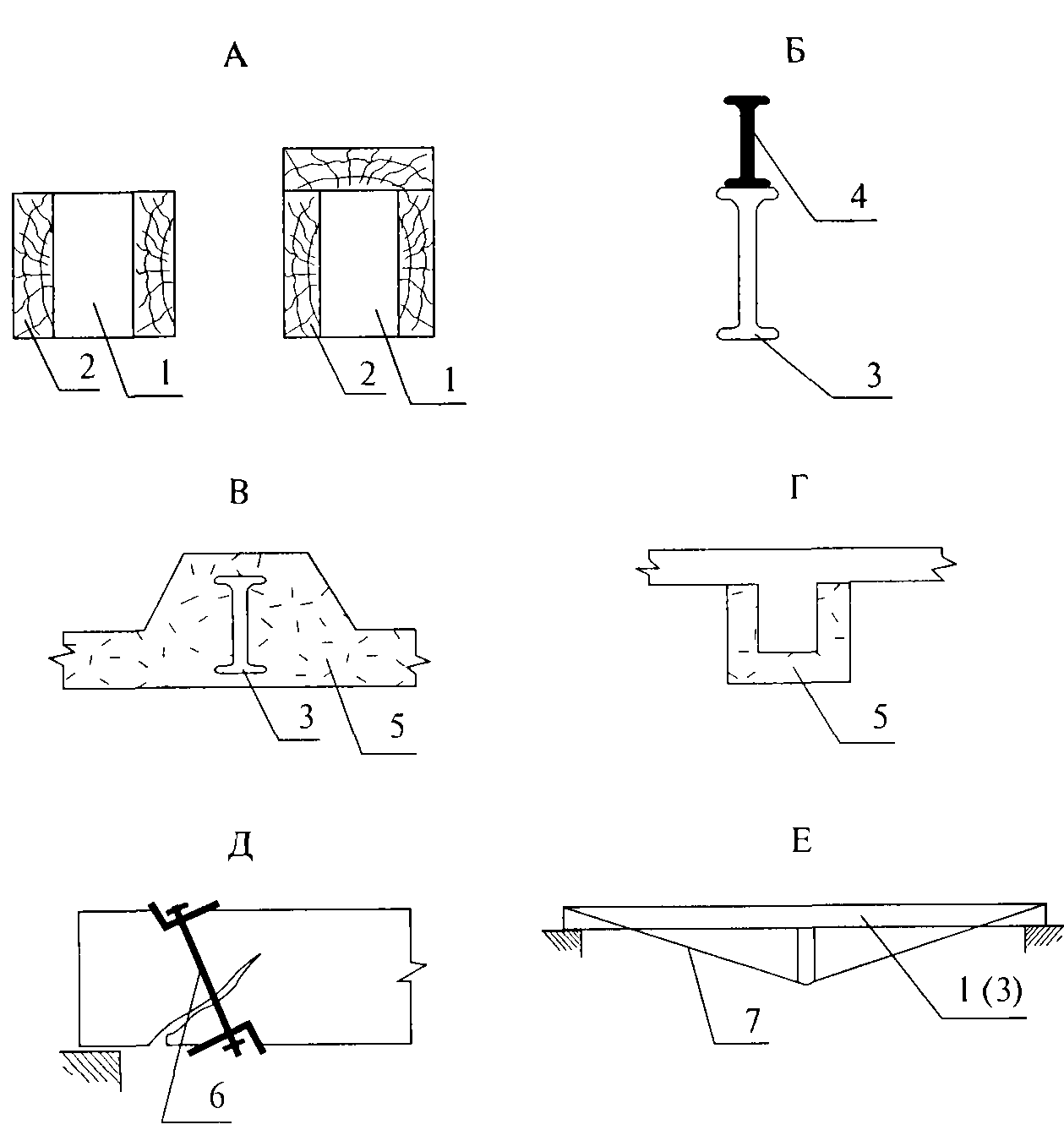 А

2 1

2 1

Б

4

3

В

3 5

Г

5

Д

6

Е

7

1 (3)