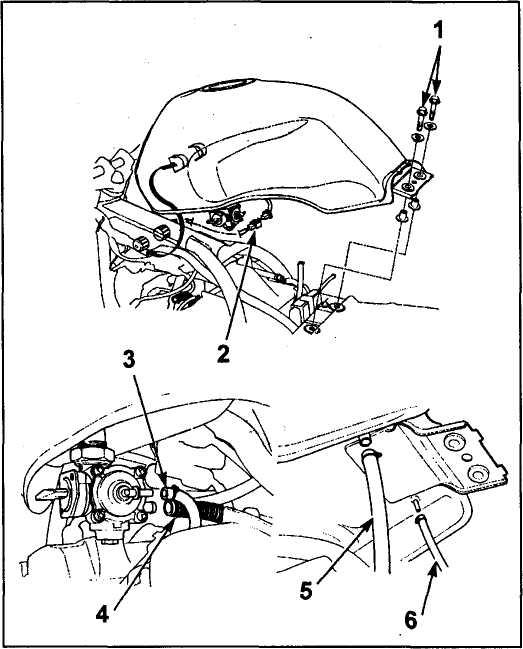 1
2
3
4
5
6