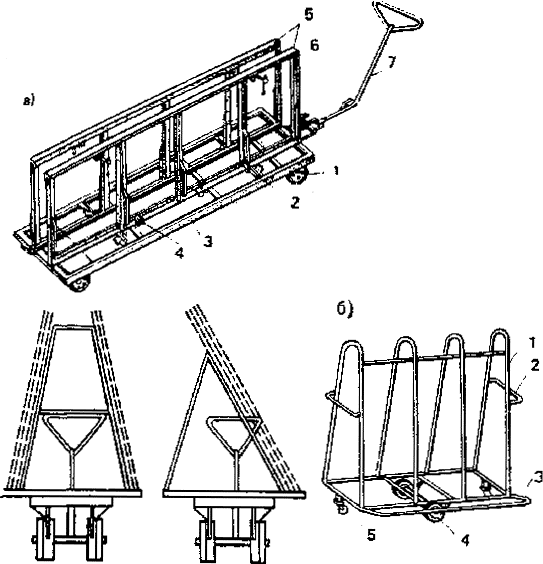 5
6
7
в)
1
2
3
4
б)
1
2
3
5
4