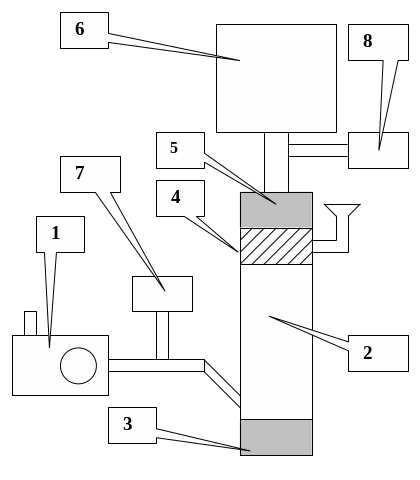 6
8
5
7
4
1
2
3