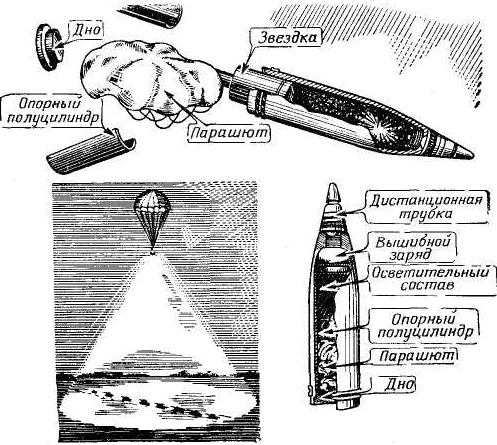 Дно

Звездка

Опорный полуцилиндр

Парашют

Дистанционная трубка

Вышибной заряд

Осветительный состав

Опорный полуцилиндр

Парашют

Дно