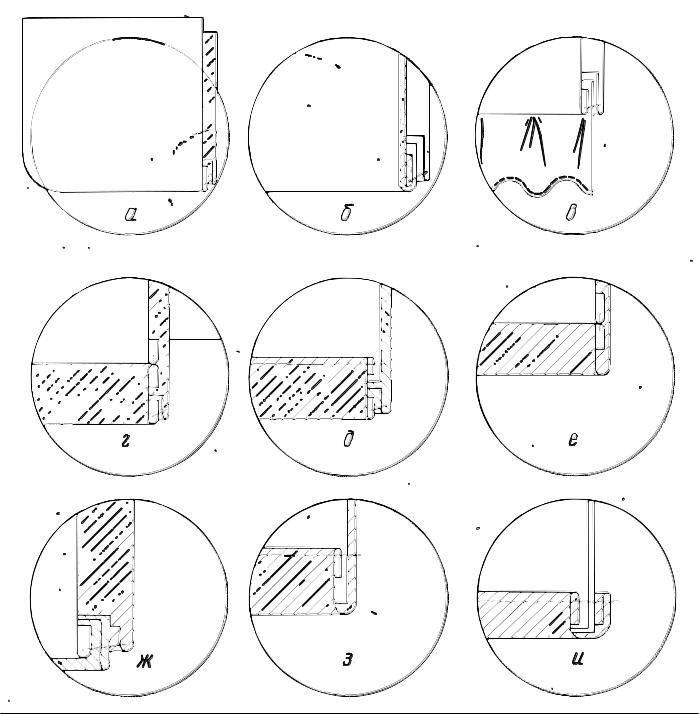 а

б

в

г

д

е

ж

з

и