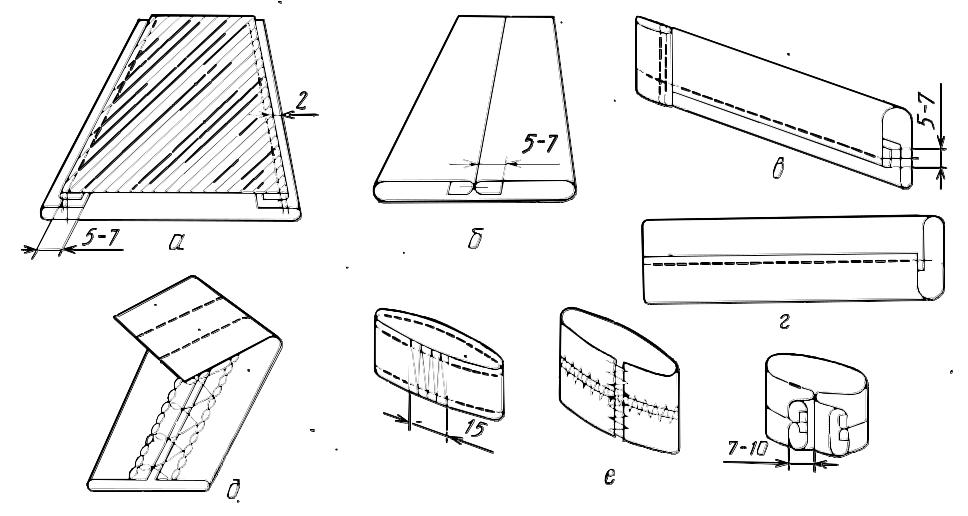 2
5-7
а
5-7
б
5-7
в
г
д
15
е
7-10