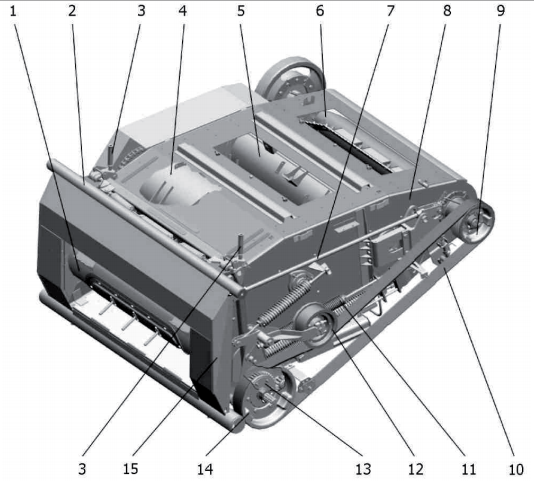 1 2 3 4 5 6 7 8 9

3 15 14 13 12 11 10