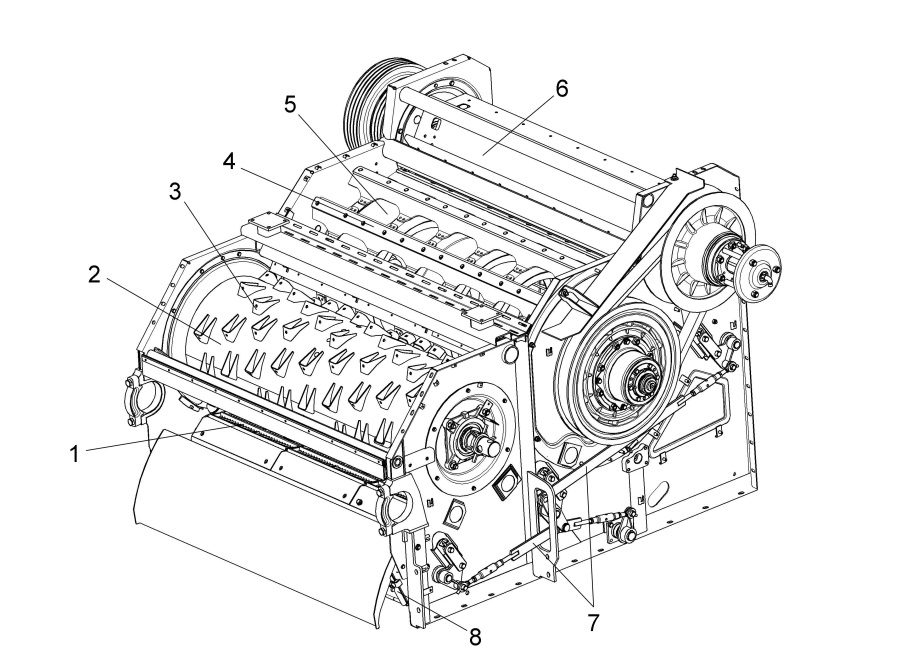 6
5
4
3
2
1
7
8