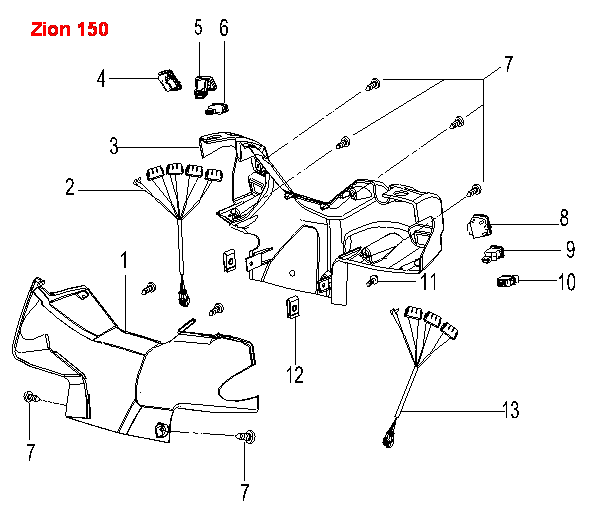 Zion 150

5 6
4
7
3
2
8
9
1
11
10
12
13
7
7