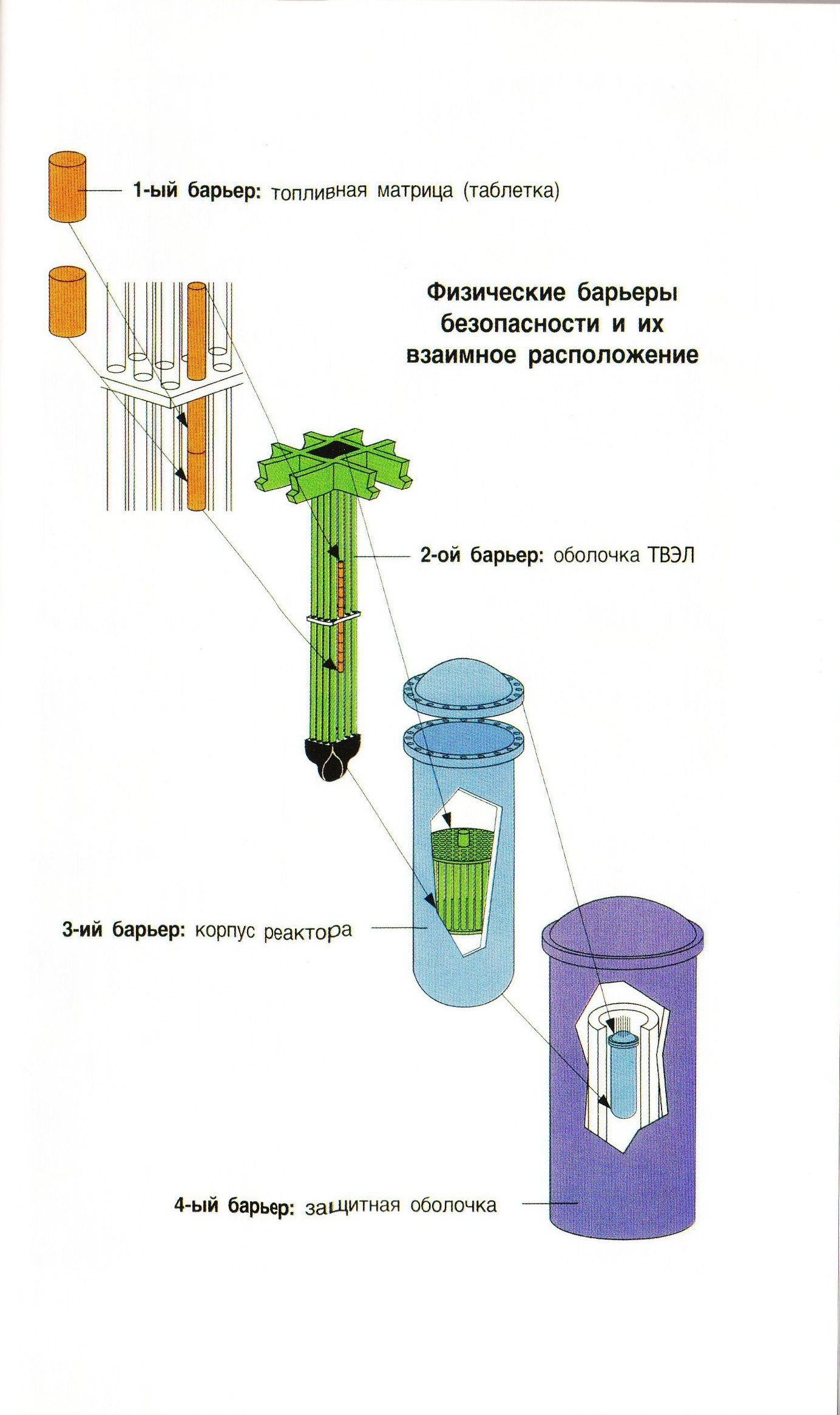 1-ый барьер: топливная матрица (таблетка)

Физические барьеры безопасности и их взаимное расположение

2-ой барьер: оболочка ТВЭЛ

3-ий барьер: корпус реактора

4-ый барьер: защитная оболочка