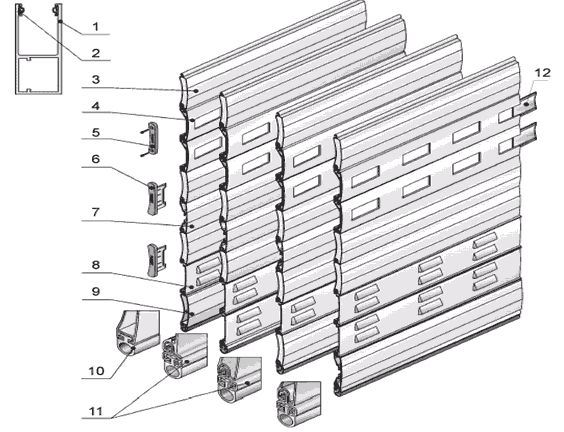 1
2
3
4
5
6
7
8
9
10
11
12