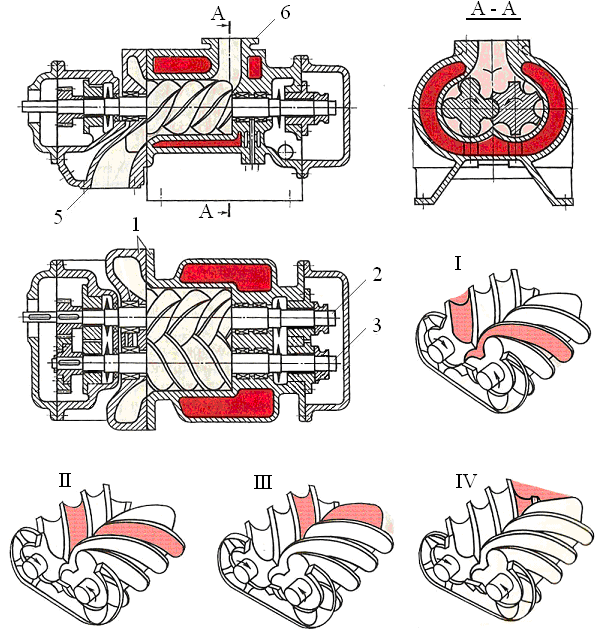 A
6
A - A
5
A
1
2
3
I
II
III
IV