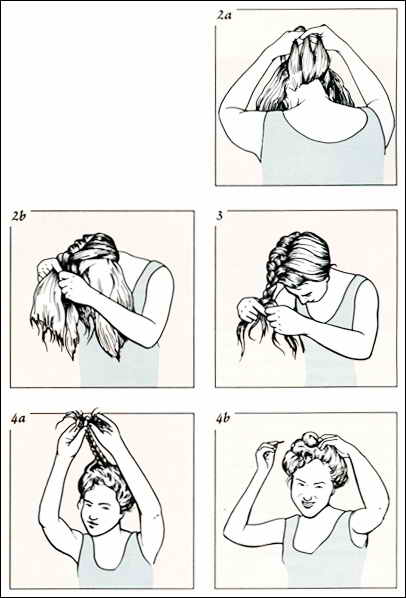 2a

2b

3

4a

4b